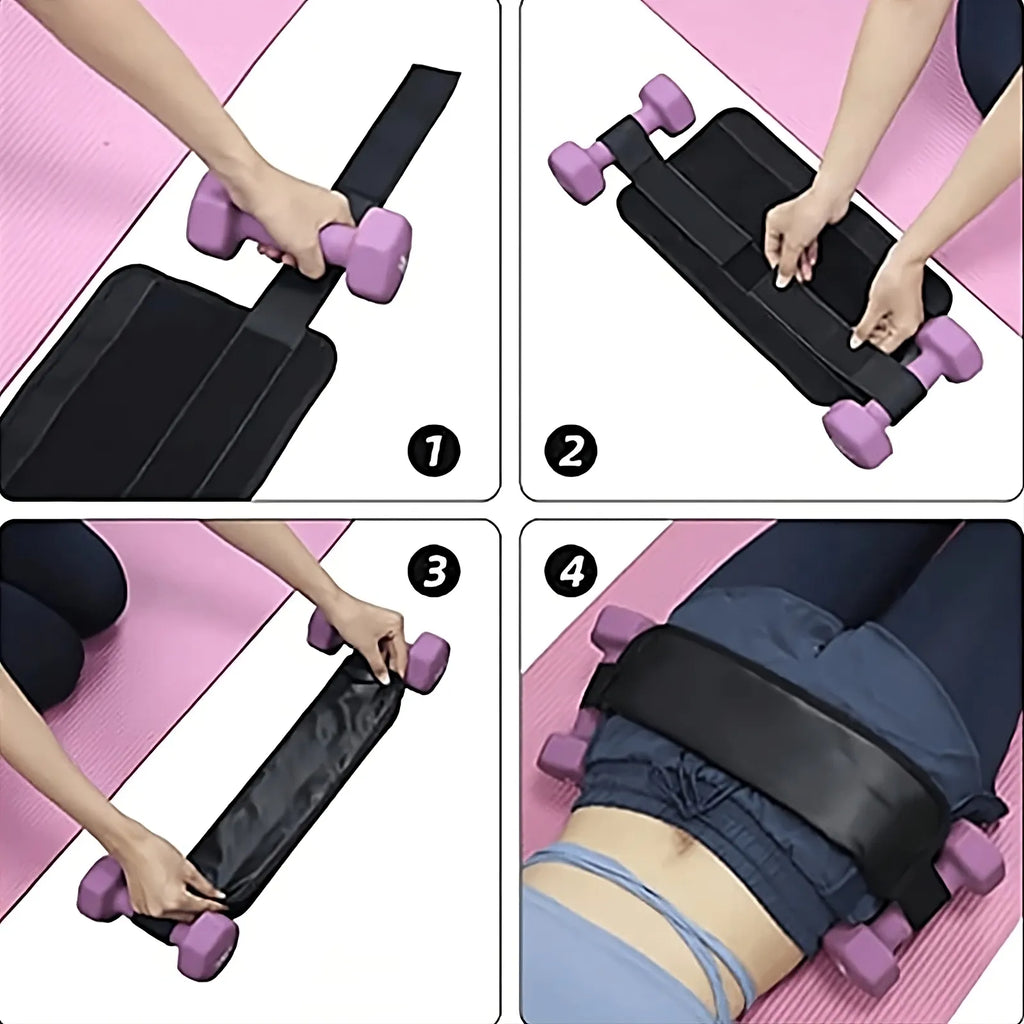 1

2

3

4